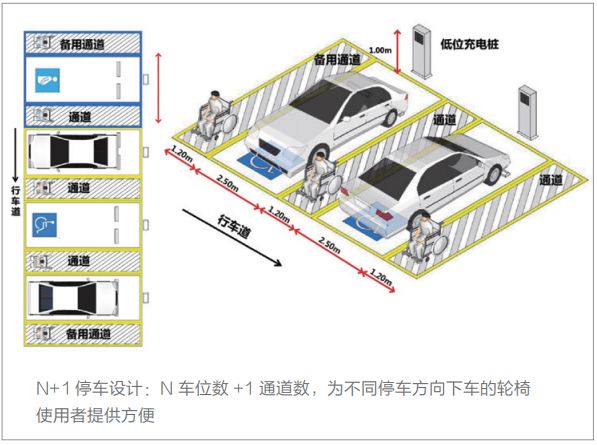 备用通道

通道

行车道

通道

通道

备用通道

备用通道

1.00m

低位充电桩

通道

通道

1.20m

2.50m

1.20m

2.50m

1.20m

行车道

N+1 停车设计：N 车位数 +1 通道数，为不同停车方向下车的轮椅使用者提供方便